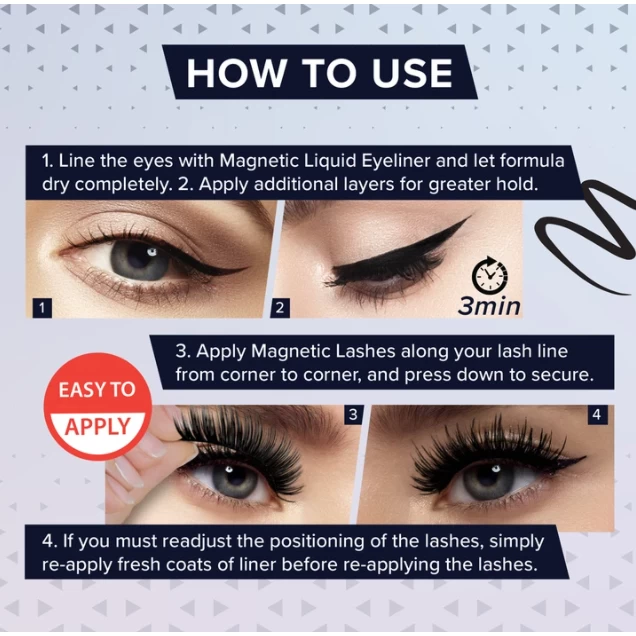 HOW TO USE

1. Line the eyes with Magnetic Liquid Eyeliner and let formula dry completely. 2. Apply additional layers for greater hold.

1

2

3min

3. Apply Magnetic Lashes along your lash line from corner to corner, and press down to secure.

EASY TO APPLY

3

4

4. If you must readjust the positioning of the lashes, simply re-apply fresh coats of liner before re-applying the lashes.